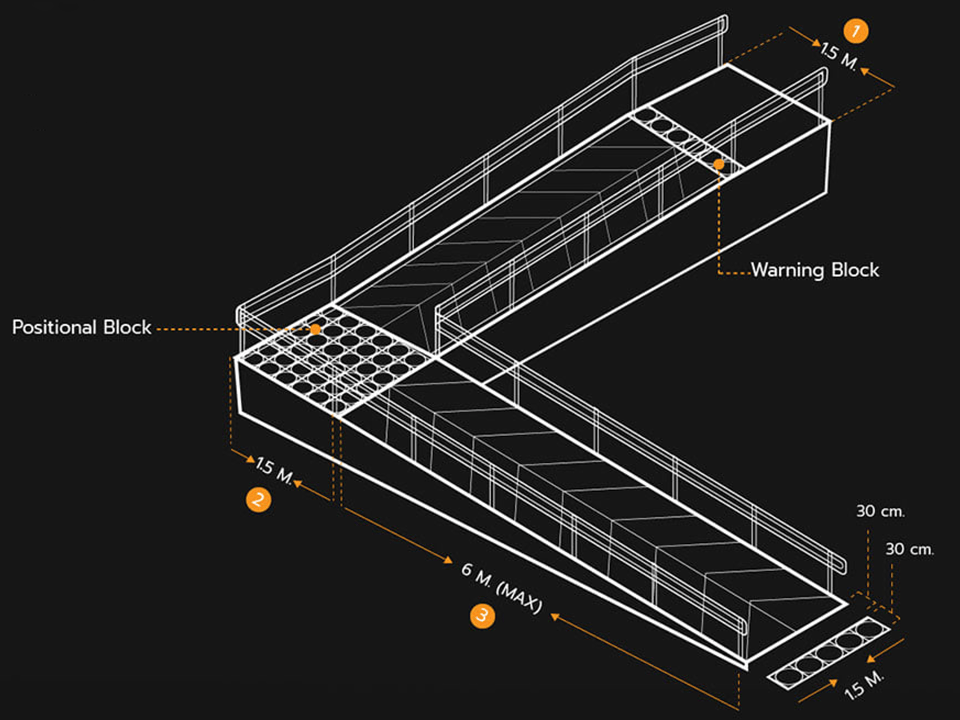 1
1.5 M.
Warning Block
Positional Block
1.5 M.
2
6 M. (MAX)
3
30 cm.
30 cm.
1.5 M.